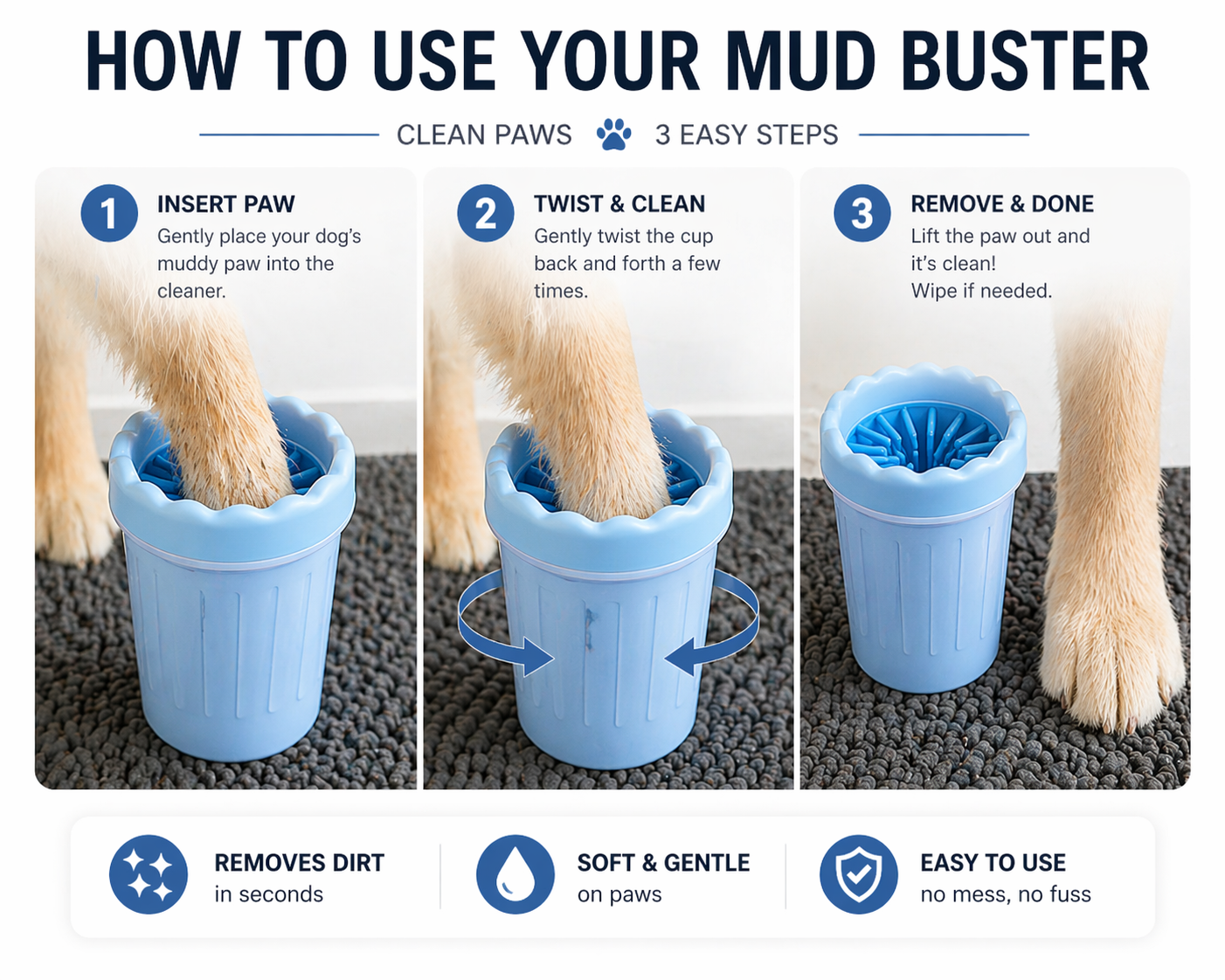 HOW TO USE YOUR MUD BUSTER

CLEAN PAWS 3 EASY STEPS

1 INSERT PAW
Gently place your dog's muddy paw into the cleaner.

2 TWIST & CLEAN
Gently twist the cup back and forth a few times.

3 REMOVE & DONE
Lift the paw out and it's clean!
Wipe if needed.

REMOVES DIRT
in seconds

SOFT & GENTLE
on paws

EASY TO USE
no mess, no fuss